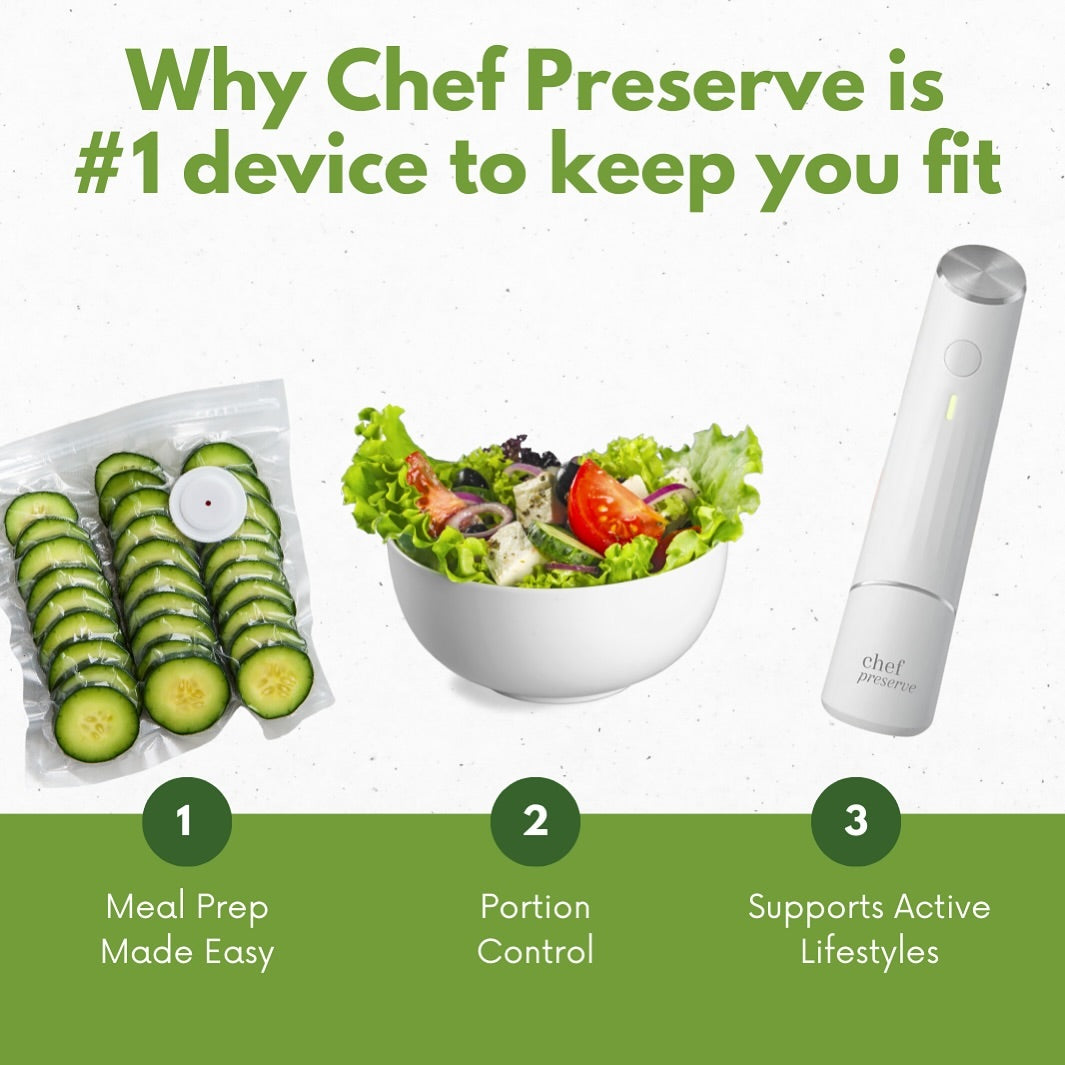 Why Chef Preserve is #1 device to keep you fit

chef preserve

1
Meal Prep Made Easy

2
Portion Control

3
Supports Active Lifestyles